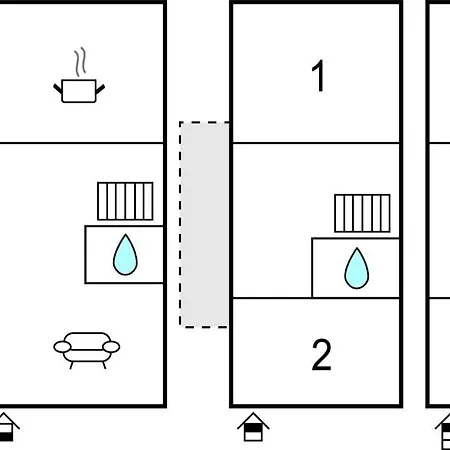 1

2